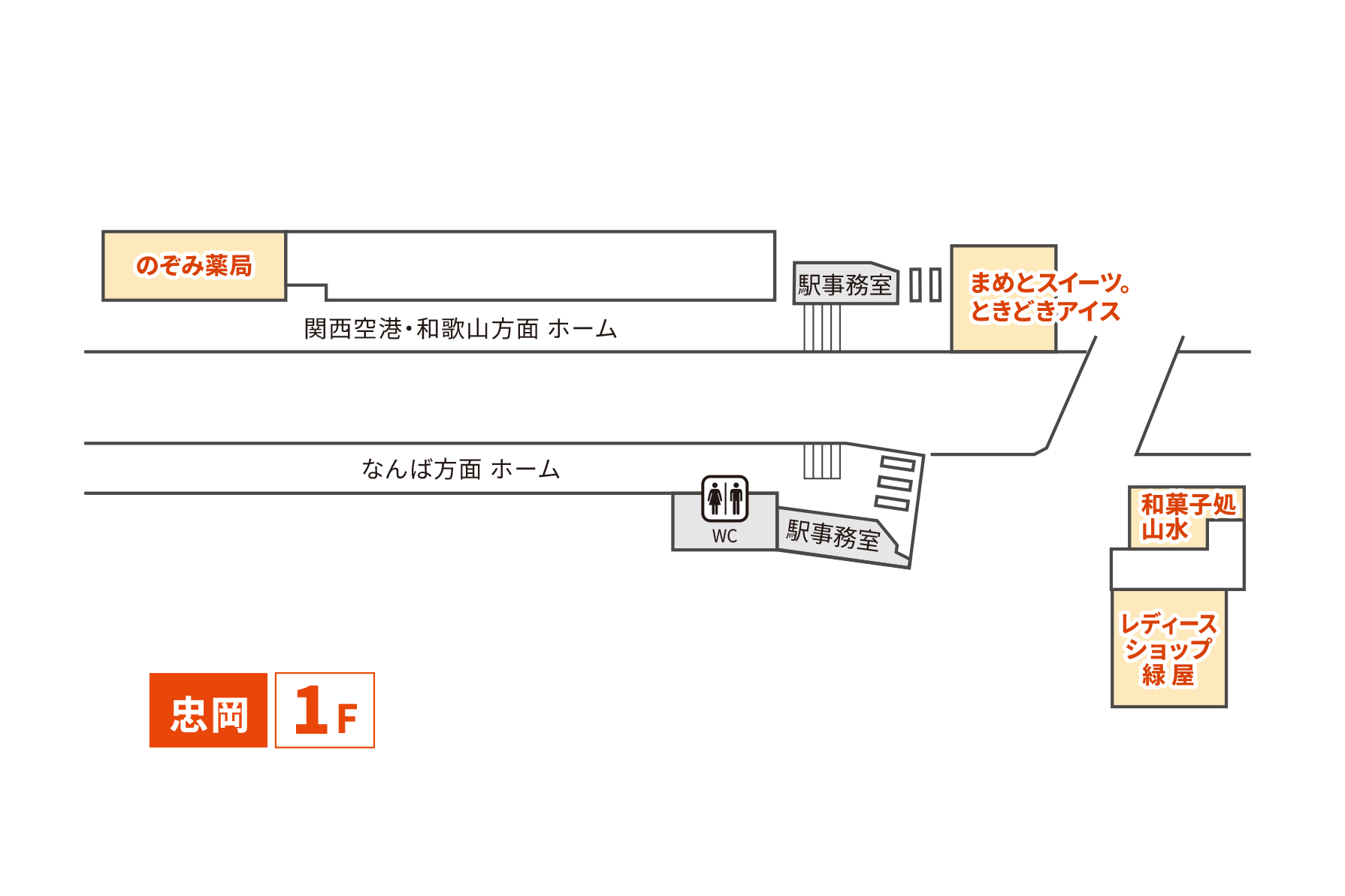 のぞみ薬局

駅事務室

まめとスイーツ。
ときどきアイス

関西空港・和歌山方面 ホーム

なんば方面 ホーム

WC

駅事務室

和菓子処
山水

レディース
ショップ
緑 屋

忠岡 1F